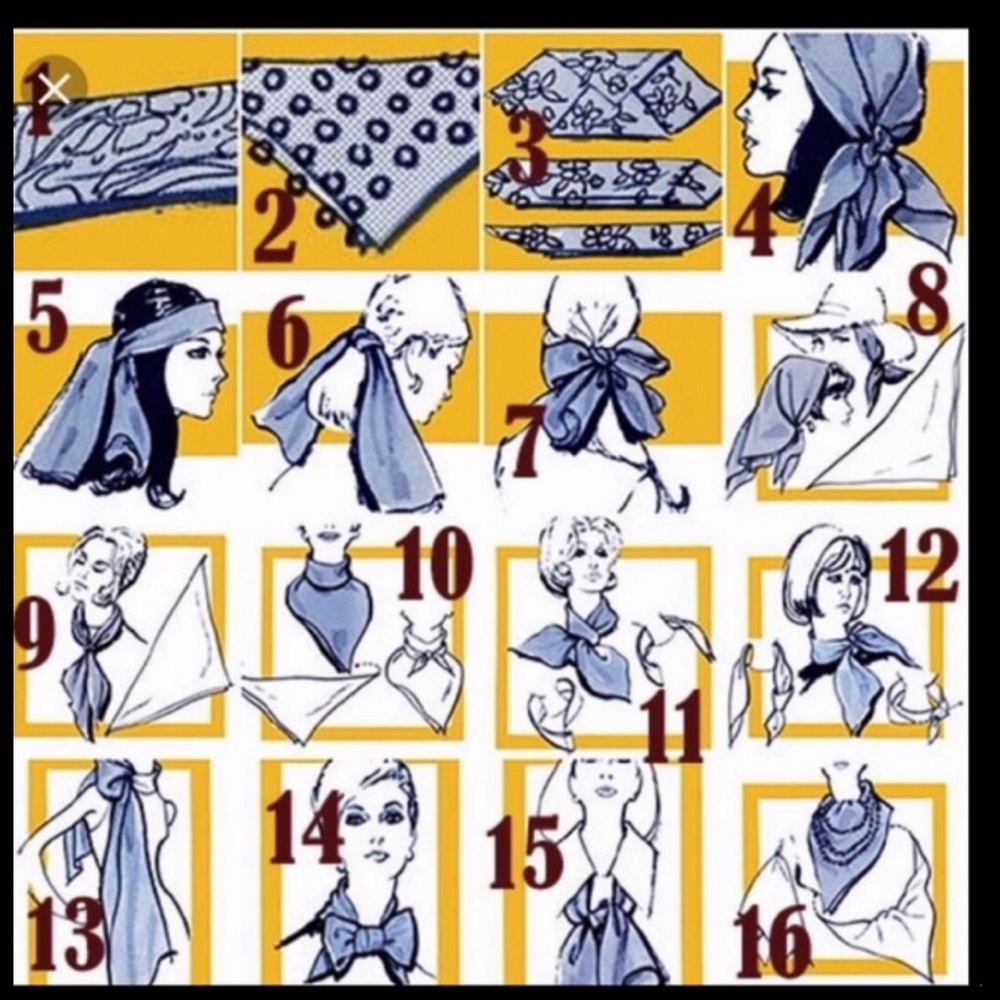 1
2
3
4
5
6
7
8
9
10
11
12
13
14
15
16